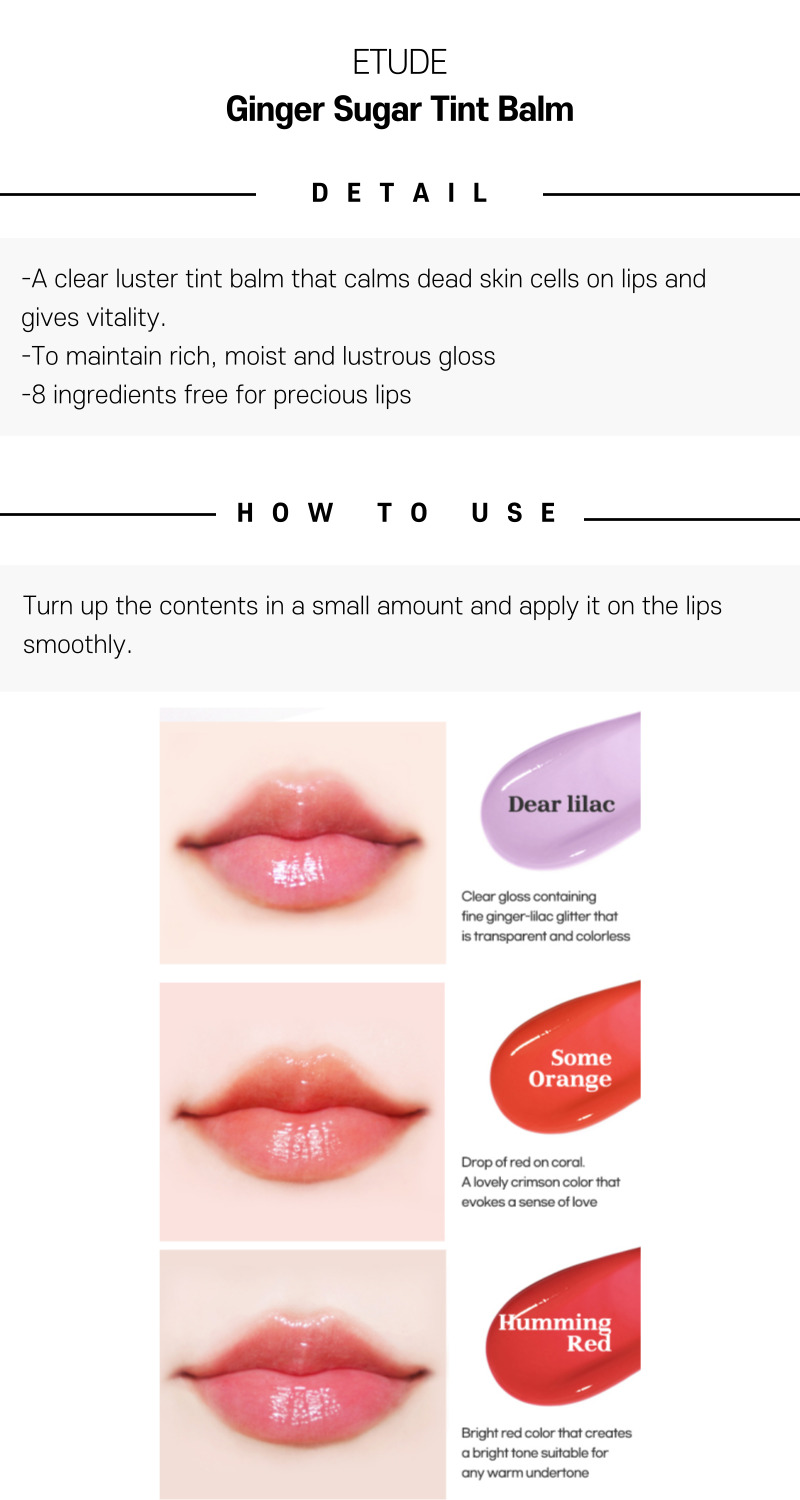 ETUDE
Ginger Sugar Tint Balm

DETAIL

-A clear luster tint balm that calms dead skin cells on lips and gives vitality.
-To maintain rich, moist and lustrous gloss
-8 ingredients free for precious lips

HOW TO USE

Turn up the contents in a small amount and apply it on the lips smoothly.

Dear lilac

Clear gloss containing fine ginger-lilac glitter that is transparent and colorless

Some Orange

Drop of red on coral. A lovely crimson color that evokes a sense of love

Humming Red

Bright red color that creates a bright tone suitable for any warm undertone