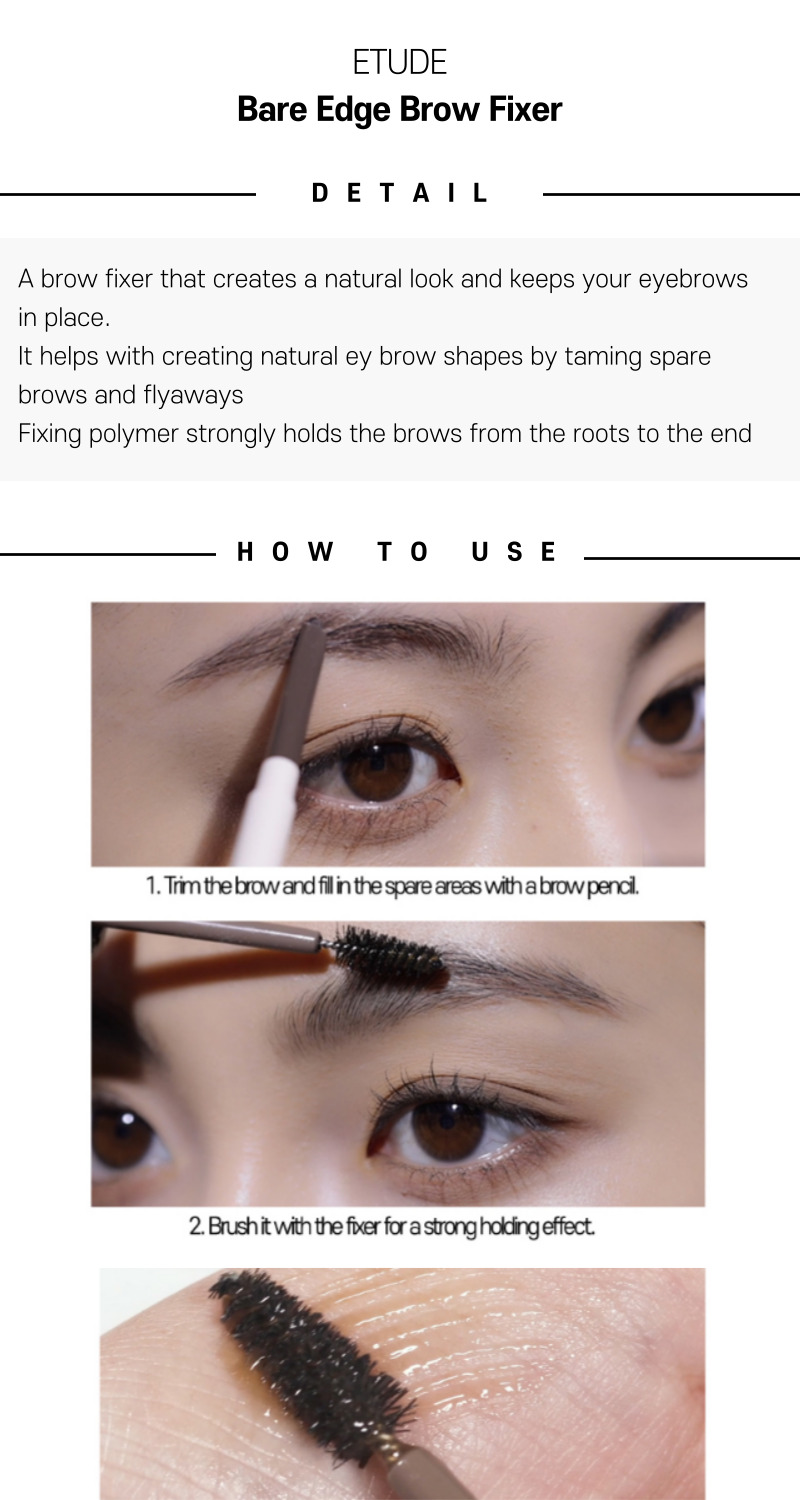 ETUDE
Bare Edge Brow Fixer

DETAIL

A brow fixer that creates a natural look and keeps your eyebrows in place.
It helps with creating natural ey brow shapes by taming spare brows and flyaways
Fixing polymer strongly holds the brows from the roots to the end

HOW TO USE

1. Trim the brow and fill in the spare areas with a brow pencil.

2. Brush it with the fixer for a strong holding effect.