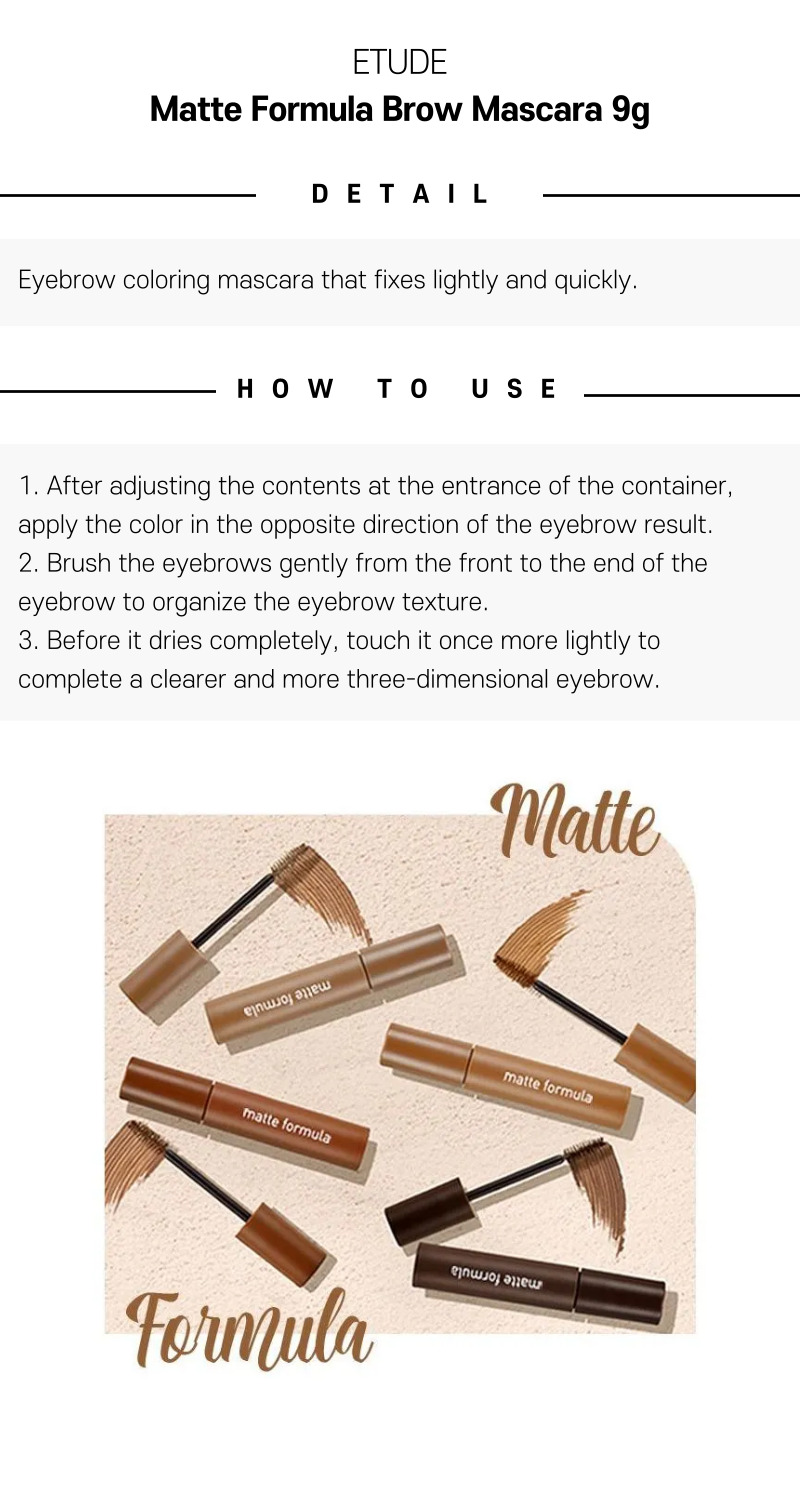 ETUDE
Matte Formula Brow Mascara 9g

DETAIL

Eyebrow coloring mascara that fixes lightly and quickly.

HOW TO USE

1. After adjusting the contents at the entrance of the container, apply the color in the opposite direction of the eyebrow result.
2. Brush the eyebrows gently from the front to the end of the eyebrow to organize the eyebrow texture.
3. Before it dries completely, touch it once more lightly to complete a clearer and more three-dimensional eyebrow.

Matte

matte formula

matte formula

matte formula

matte formula

Formula