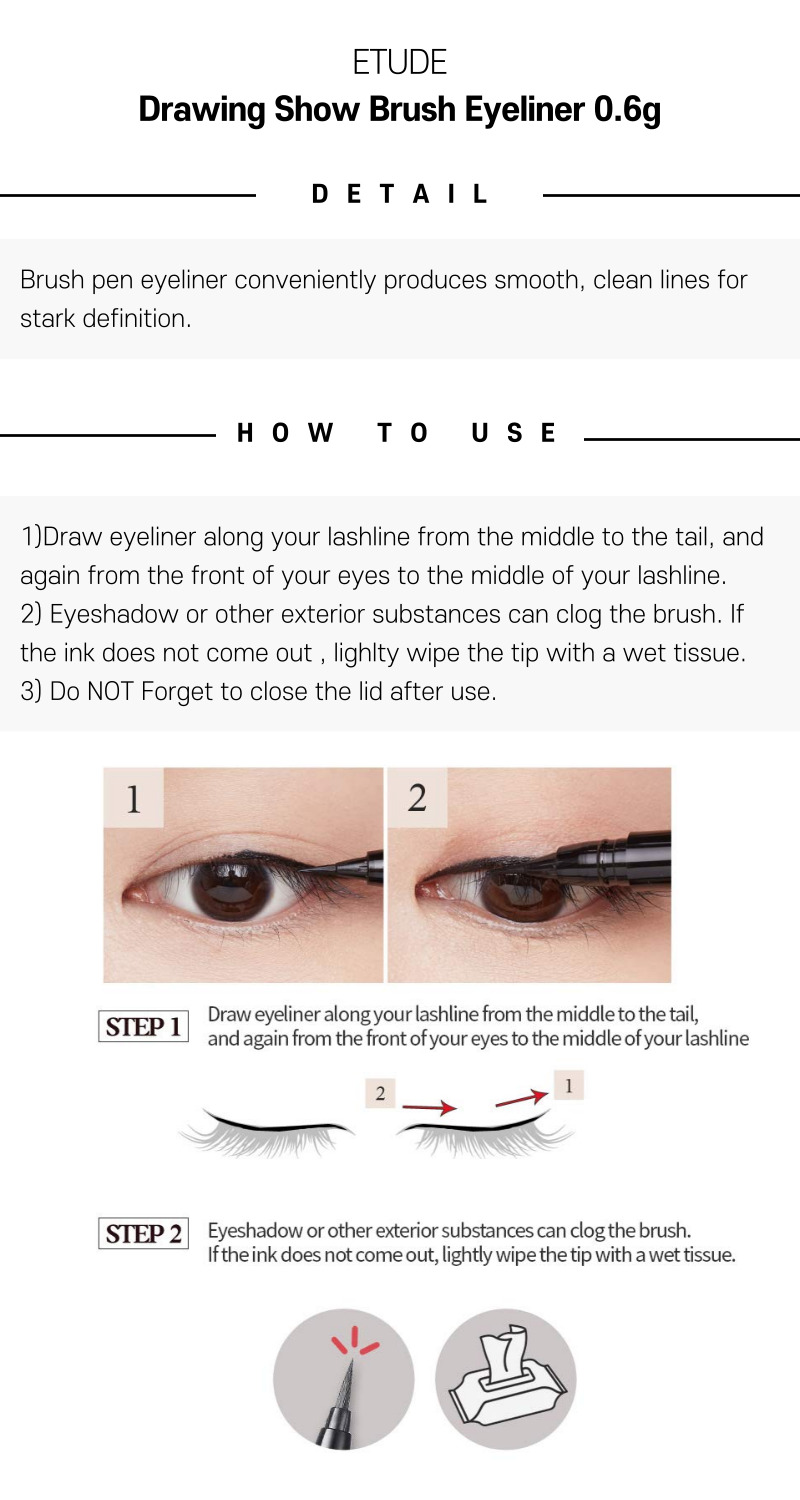 ETUDE
Drawing Show Brush Eyeliner 0.6g

DETAIL

Brush pen eyeliner conveniently produces smooth, clean lines for stark definition.

HOW TO USE

1)Draw eyeliner along your lashline from the middle to the tail, and again from the front of your eyes to the middle of your lashline.
2) Eyeshadow or other exterior substances can clog the brush. If the ink does not come out , lighlty wipe the tip with a wet tissue.
3) Do NOT Forget to close the lid after use.

1

2

STEP 1 Draw eyeliner along your lashline from the middle to the tail, and again from the front of your eyes to the middle of your lashline

2

1

STEP 2 Eyeshadow or other exterior substances can clog the brush. If the ink does not come out, lightly wipe the tip with a wet tissue.