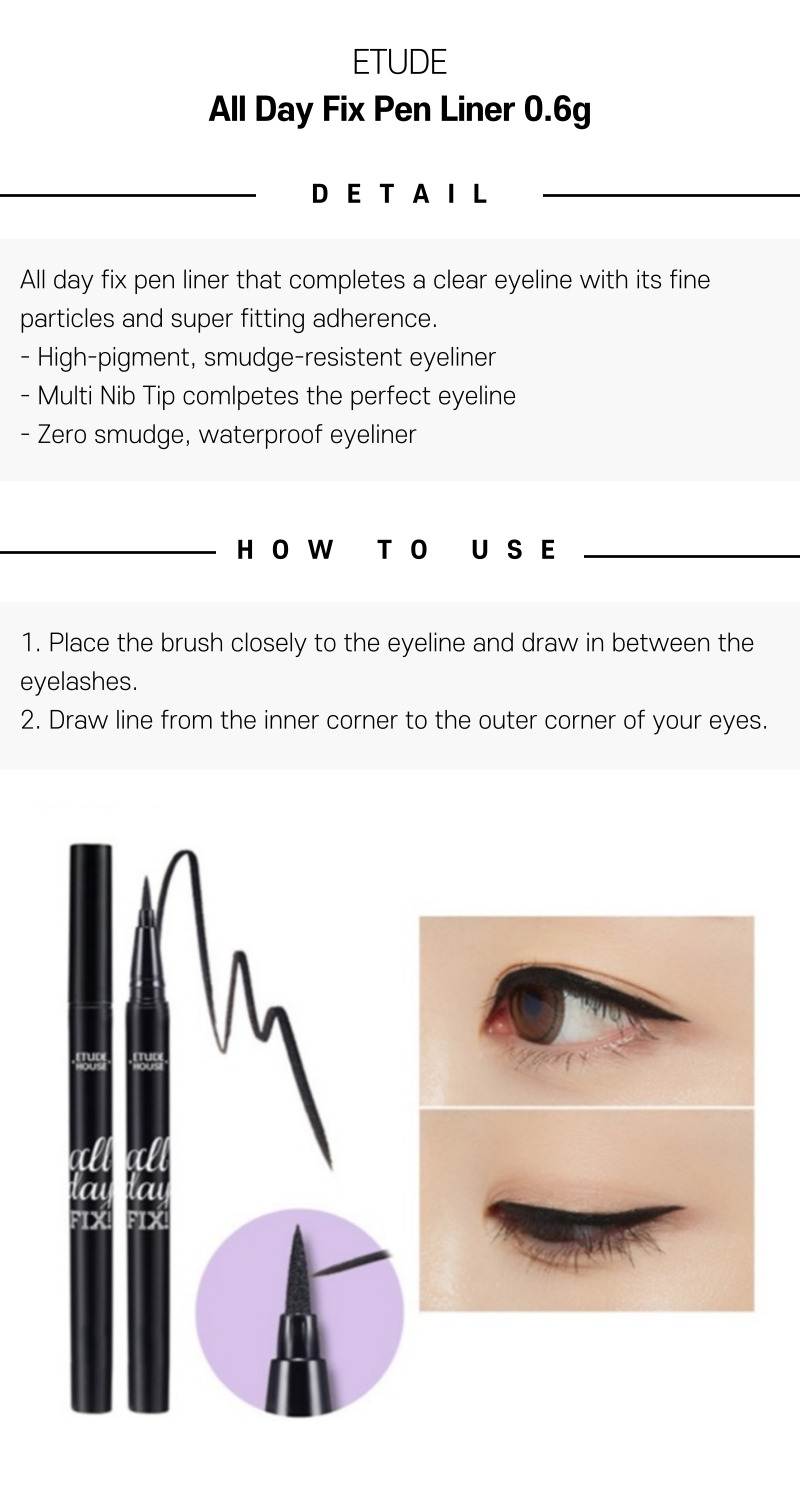 ETUDE
All Day Fix Pen Liner 0.6g

DETAIL

All day fix pen liner that completes a clear eyeline with its fine particles and super fitting adherence.
- High-pigment, smudge-resistent eyeliner
- Multi Nib Tip comlpetes the perfect eyeline
- Zero smudge, waterproof eyeliner

HOW TO USE

1. Place the brush closely to the eyeline and draw in between the eyelashes.
2. Draw line from the inner corner to the outer corner of your eyes.

ETUDE HOUSE
all day FIX!
ETUDE HOUSE
all day FIX!