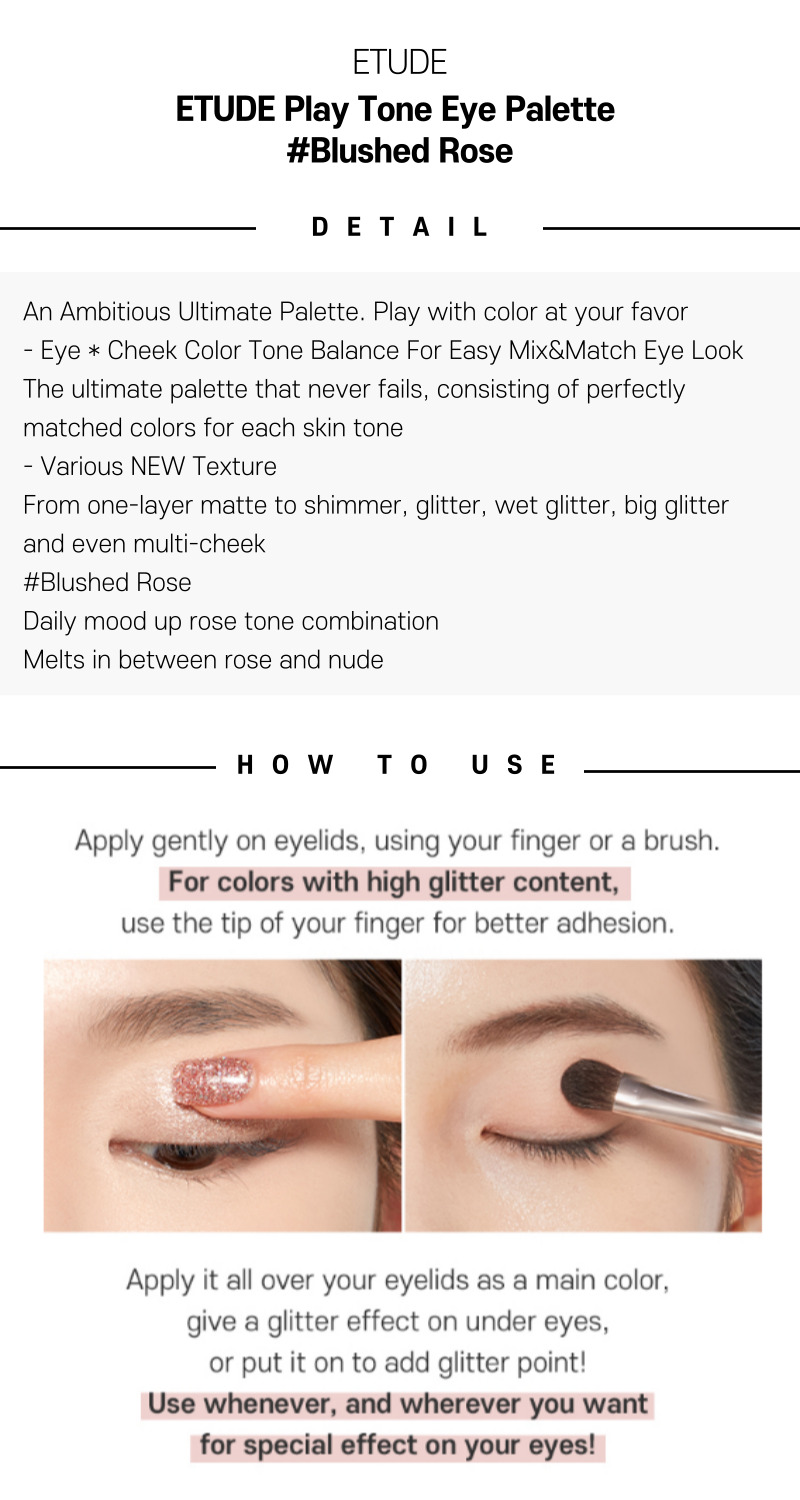 ETUDE
ETUDE Play Tone Eye Palette
#Blushed Rose

DETAIL

An Ambitious Ultimate Palette. Play with color at your favor
- Eye * Cheek Color Tone Balance For Easy Mix&Match Eye Look
The ultimate palette that never fails, consisting of perfectly matched colors for each skin tone
- Various NEW Texture
From one-layer matte to shimmer, glitter, wet glitter, big glitter and even multi-cheek
#Blushed Rose
Daily mood up rose tone combination
Melts in between rose and nude

HOW TO USE

Apply gently on eyelids, using your finger or a brush.
For colors with high glitter content,
use the tip of your finger for better adhesion.

Apply it all over your eyelids as a main color,
give a glitter effect on under eyes,
or put it on to add glitter point!
Use whenever, and wherever you want
for special effect on your eyes!