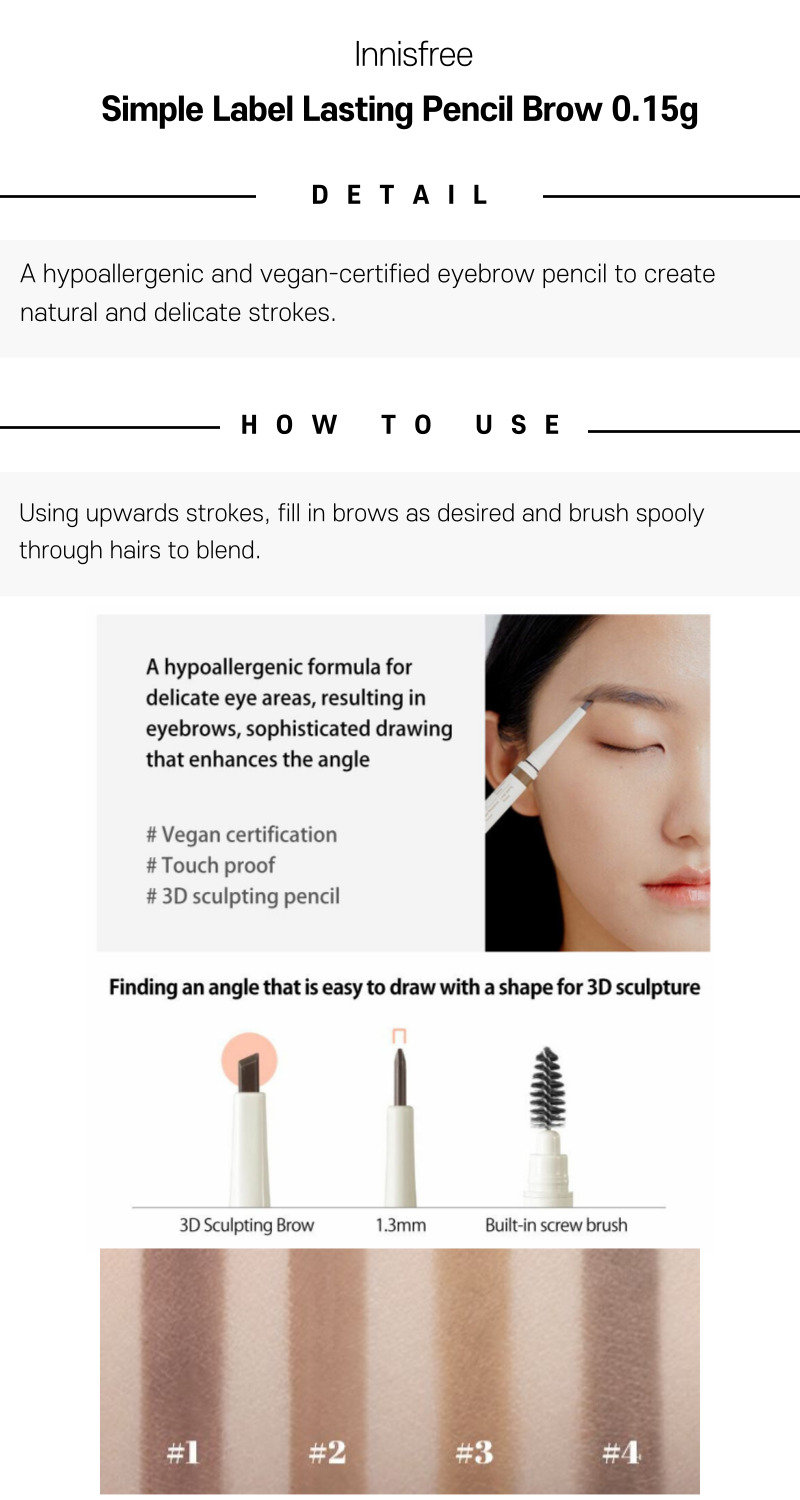 Innisfree

Simple Label Lasting Pencil Brow 0.15g

DETAIL

A hypoallergenic and vegan-certified eyebrow pencil to create natural and delicate strokes.

HOW TO USE

Using upwards strokes, fill in brows as desired and brush spooly through hairs to blend.

A hypoallergenic formula for delicate eye areas, resulting in eyebrows, sophisticated drawing that enhances the angle

# Vegan certification
# Touch proof
# 3D sculpting pencil

Finding an angle that is easy to draw with a shape for 3D sculpture

3D Sculpting Brow

1.3mm

Built-in screw brush

#1 #2 #3 #4