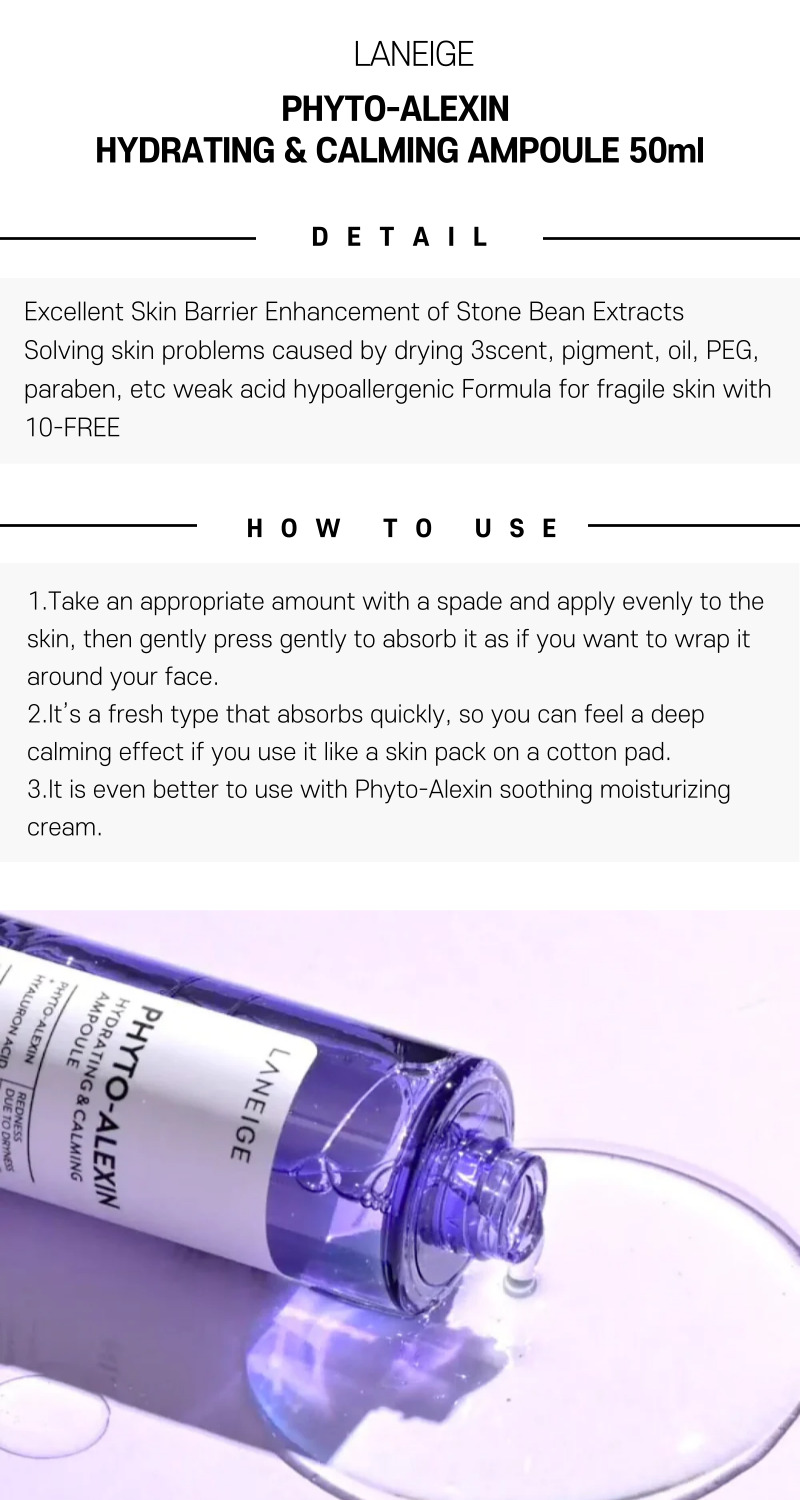 LANEIGE

PHYTO-ALEXIN
HYDRATING & CALMING AMPOULE 50ml

DETAIL

Excellent Skin Barrier Enhancement of Stone Bean Extracts
Solving skin problems caused by drying 3scent, pigment, oil, PEG, paraben, etc weak acid hypoallergenic Formula for fragile skin with 10-FREE

HOW TO USE

1.Take an appropriate amount with a spade and apply evenly to the skin, then gently press gently to absorb it as if you want to wrap it around your face.
2.It's a fresh type that absorbs quickly, so you can feel a deep calming effect if you use it like a skin pack on a cotton pad.
3.It is even better to use with Phyto-Alexin soothing moisturizing cream.

LANEIGE
PHYTO-ALEXIN
HYDRATING & CALMING
AMPOULE
PHYTO-ALEXIN
HYALURON ACID
REDNESS
DUE TO DRYNESS