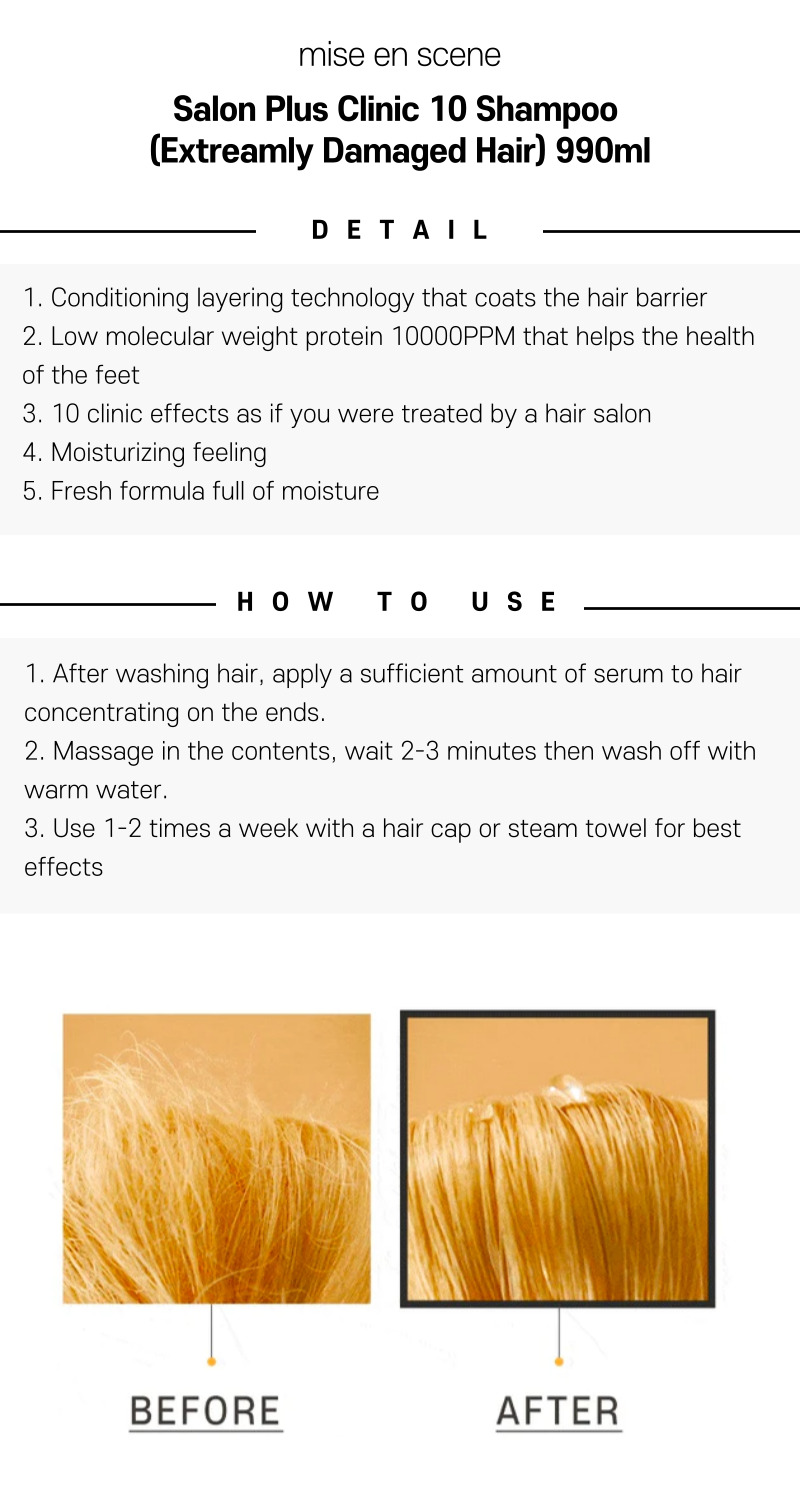 mise en scene

Salon Plus Clinic 10 Shampoo (Extreamly Damaged Hair) 990ml

DETAIL

1. Conditioning layering technology that coats the hair barrier
2. Low molecular weight protein 10000PPM that helps the health of the feet
3. 10 clinic effects as if you were treated by a hair salon
4. Moisturizing feeling
5. Fresh formula full of moisture

HOW TO USE

1. After washing hair, apply a sufficient amount of serum to hair concentrating on the ends.
2. Massage in the contents, wait 2-3 minutes then wash off with warm water.
3. Use 1-2 times a week with a hair cap or steam towel for best effects

BEFORE

AFTER