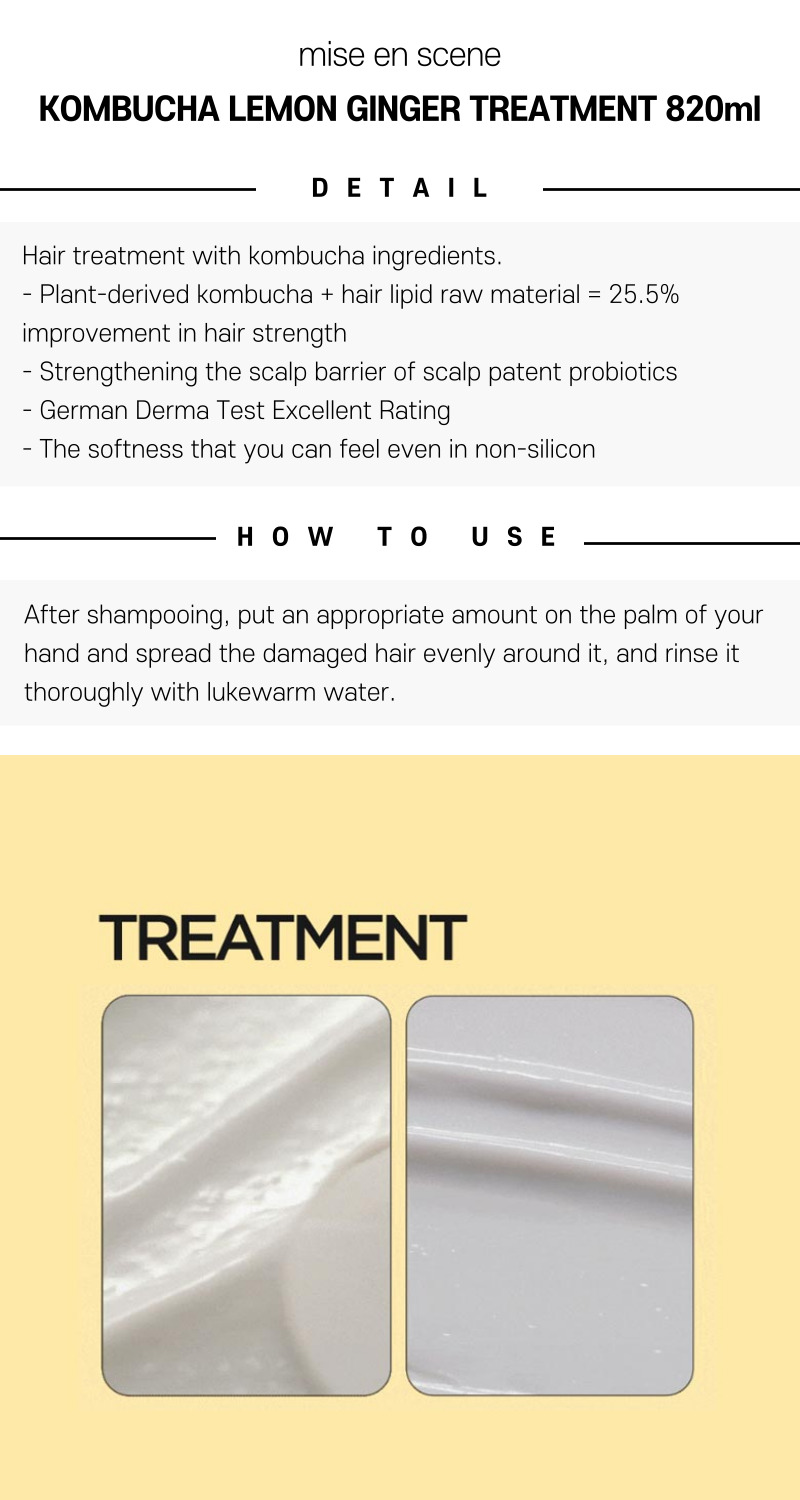 mise en scene

KOMBUCHA LEMON GINGER TREATMENT 820ml

DETAIL

Hair treatment with kombucha ingredients.
- Plant-derived kombucha + hair lipid raw material = 25.5% improvement in hair strength
- Strengthening the scalp barrier of scalp patent probiotics
- German Derma Test Excellent Rating
- The softness that you can feel even in non-silicon

HOW TO USE

After shampooing, put an appropriate amount on the palm of your hand and spread the damaged hair evenly around it, and rinse it thoroughly with lukewarm water.

TREATMENT