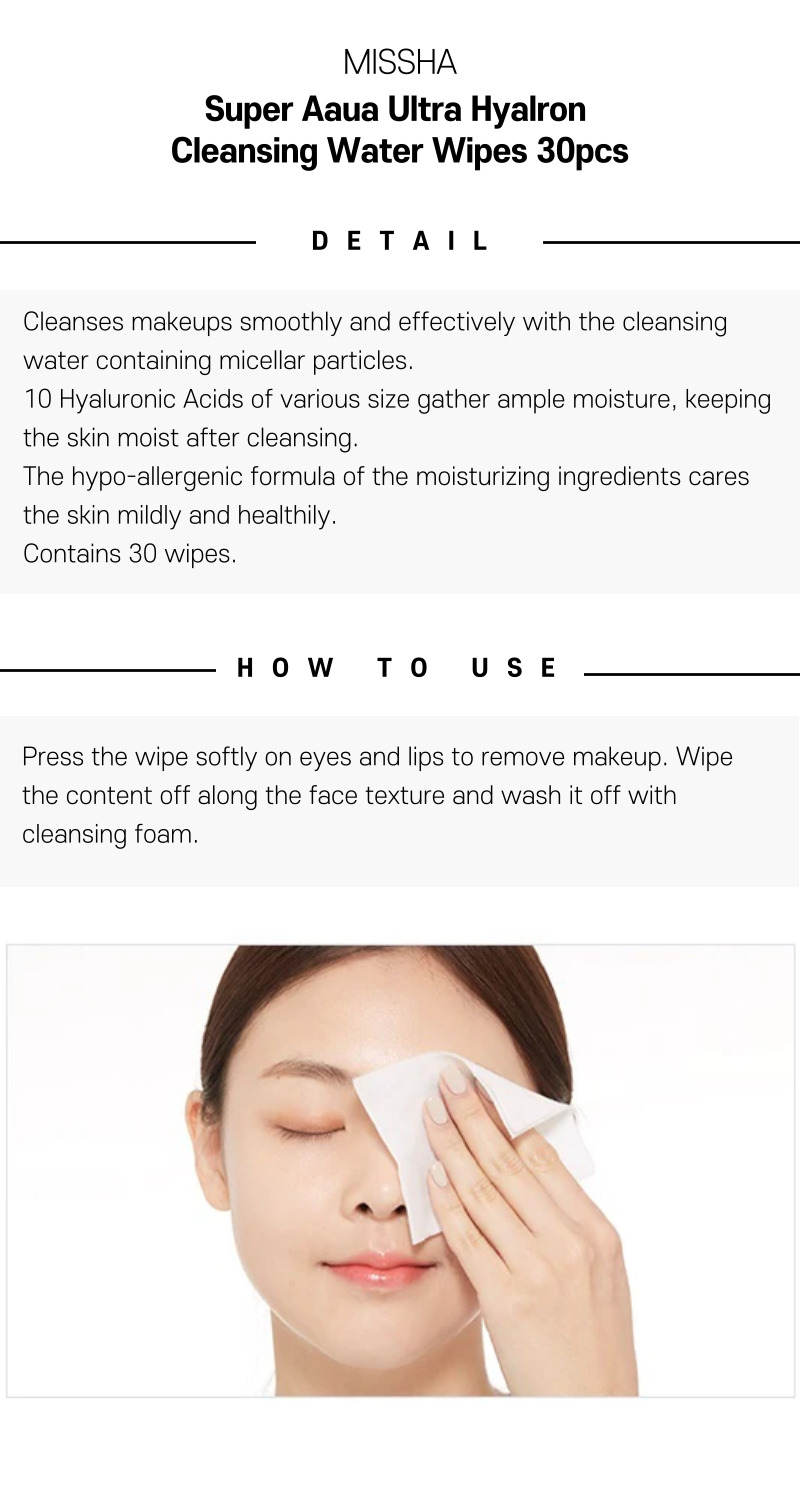 MISSHA
Super Aaua Ultra Hyalron Cleansing Water Wipes 30pcs

DETAIL

Cleanses makeups smoothly and effectively with the cleansing water containing micellar particles.
10 Hyaluronic Acids of various size gather ample moisture, keeping the skin moist after cleansing.
The hypo-allergenic formula of the moisturizing ingredients cares the skin mildly and healthily.
Contains 30 wipes.

HOW TO USE

Press the wipe softly on eyes and lips to remove makeup. Wipe the content off along the face texture and wash it off with cleansing foam.