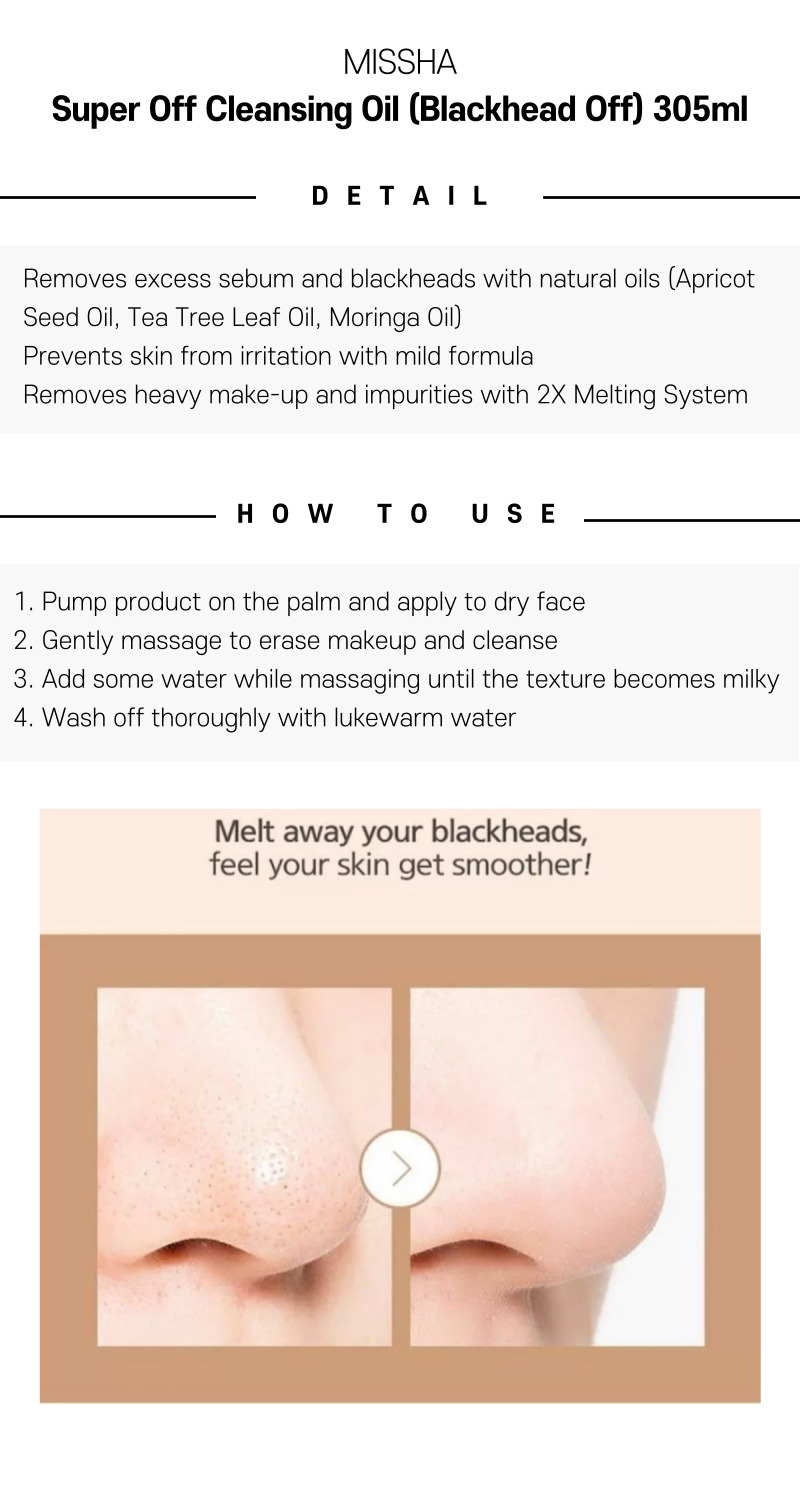 MISSHA
Super Off Cleansing Oil (Blackhead Off) 305ml

DETAIL

Removes excess sebum and blackheads with natural oils (Apricot Seed Oil, Tea Tree Leaf Oil, Moringa Oil)
Prevents skin from irritation with mild formula
Removes heavy make-up and impurities with 2X Melting System

HOW TO USE

1. Pump product on the palm and apply to dry face
2. Gently massage to erase makeup and cleanse
3. Add some water while massaging until the texture becomes milky
4. Wash off thoroughly with lukewarm water

Melt away your blackheads, feel your skin get smoother!