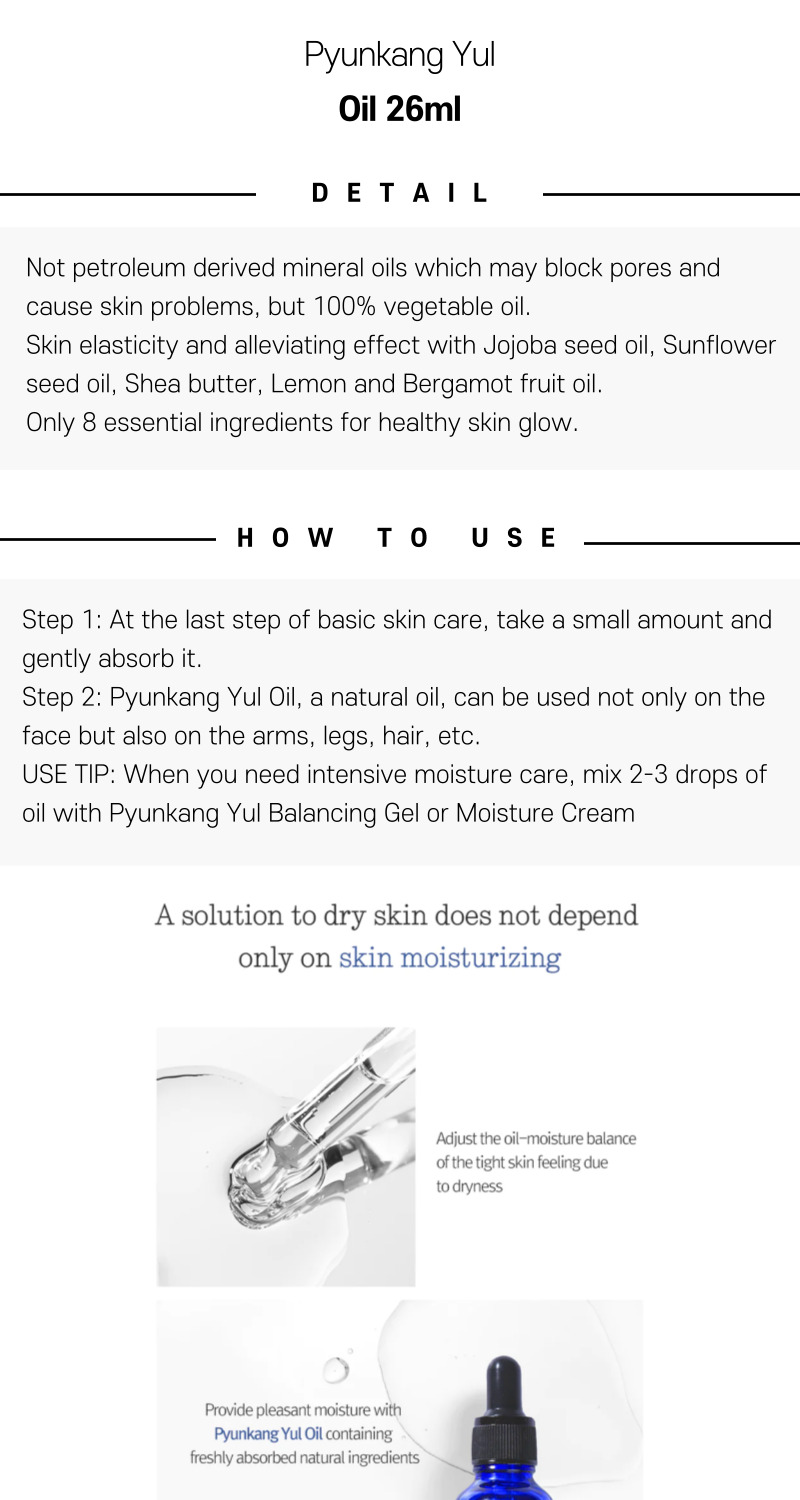 Pyunkang Yul
Oil 26ml

DETAIL

Not petroleum derived mineral oils which may block pores and cause skin problems, but 100% vegetable oil.
Skin elasticity and alleviating effect with Jojoba seed oil, Sunflower seed oil, Shea butter, Lemon and Bergamot fruit oil.
Only 8 essential ingredients for healthy skin glow.

HOW TO USE

Step 1: At the last step of basic skin care, take a small amount and gently absorb it.
Step 2: Pyunkang Yul Oil, a natural oil, can be used not only on the face but also on the arms, legs, hair, etc.
USE TIP: When you need intensive moisture care, mix 2-3 drops of oil with Pyunkang Yul Balancing Gel or Moisture Cream

A solution to dry skin does not depend only on skin moisturizing

Adjust the oil-moisture balance of the tight skin feeling due to dryness

Provide pleasant moisture with Pyunkang Yul Oil containing freshly absorbed natural ingredients