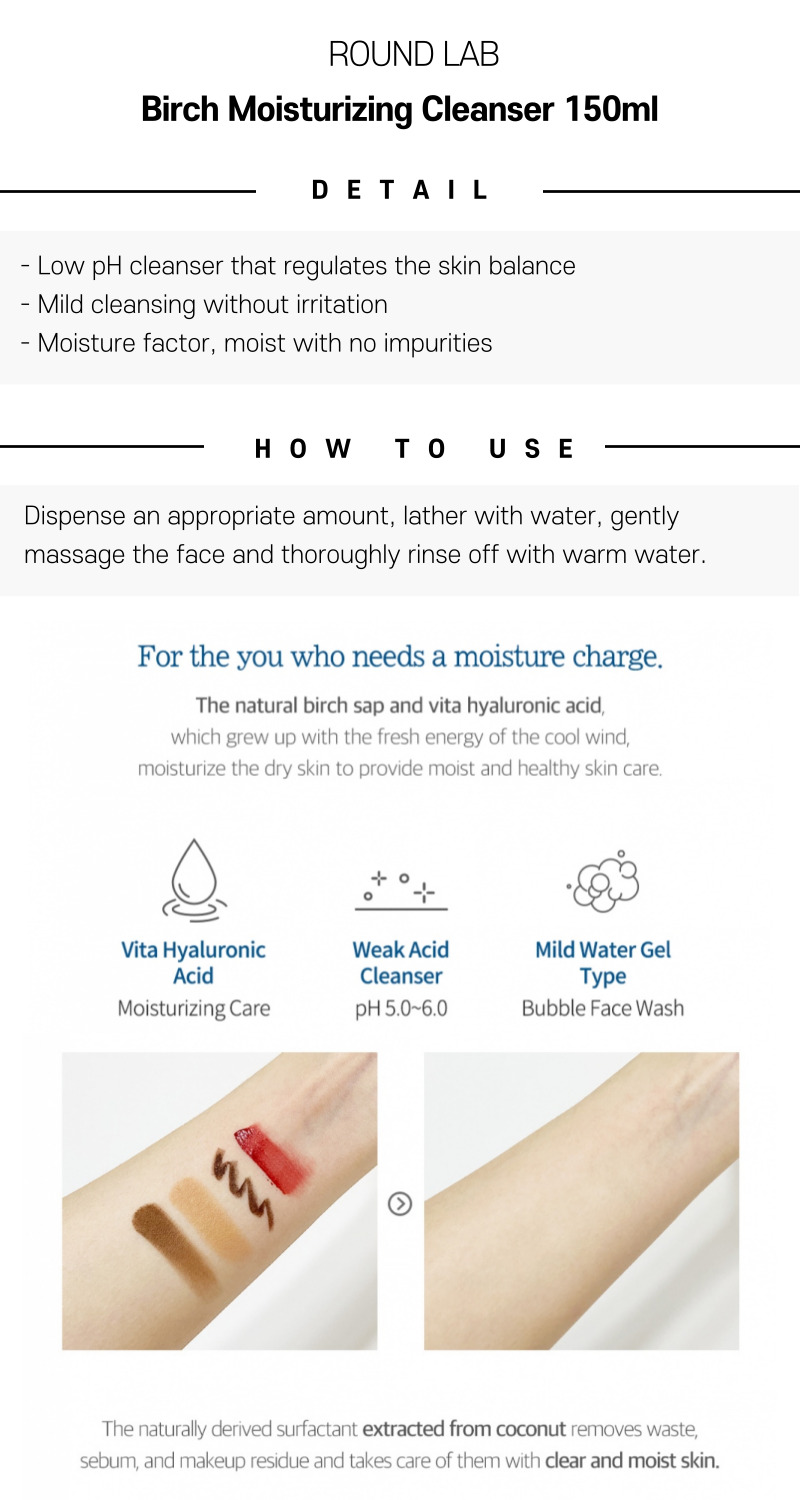 ROUND LAB

Birch Moisturizing Cleanser 150ml

DETAIL

- Low pH cleanser that regulates the skin balance
- Mild cleansing without irritation
- Moisture factor, moist with no impurities

HOW TO USE

Dispense an appropriate amount, lather with water, gently massage the face and thoroughly rinse off with warm water.

For the you who needs a moisture charge.

The natural birch sap and vita hyaluronic acid, which grew up with the fresh energy of the cool wind, moisturize the dry skin to provide moist and healthy skin care.

Vita Hyaluronic Acid
Moisturizing Care

Weak Acid Cleanser
pH 5.0~6.0

Mild Water Gel Type
Bubble Face Wash

The naturally derived surfactant extracted from coconut removes waste, sebum, and makeup residue and takes care of them with clear and moist skin.