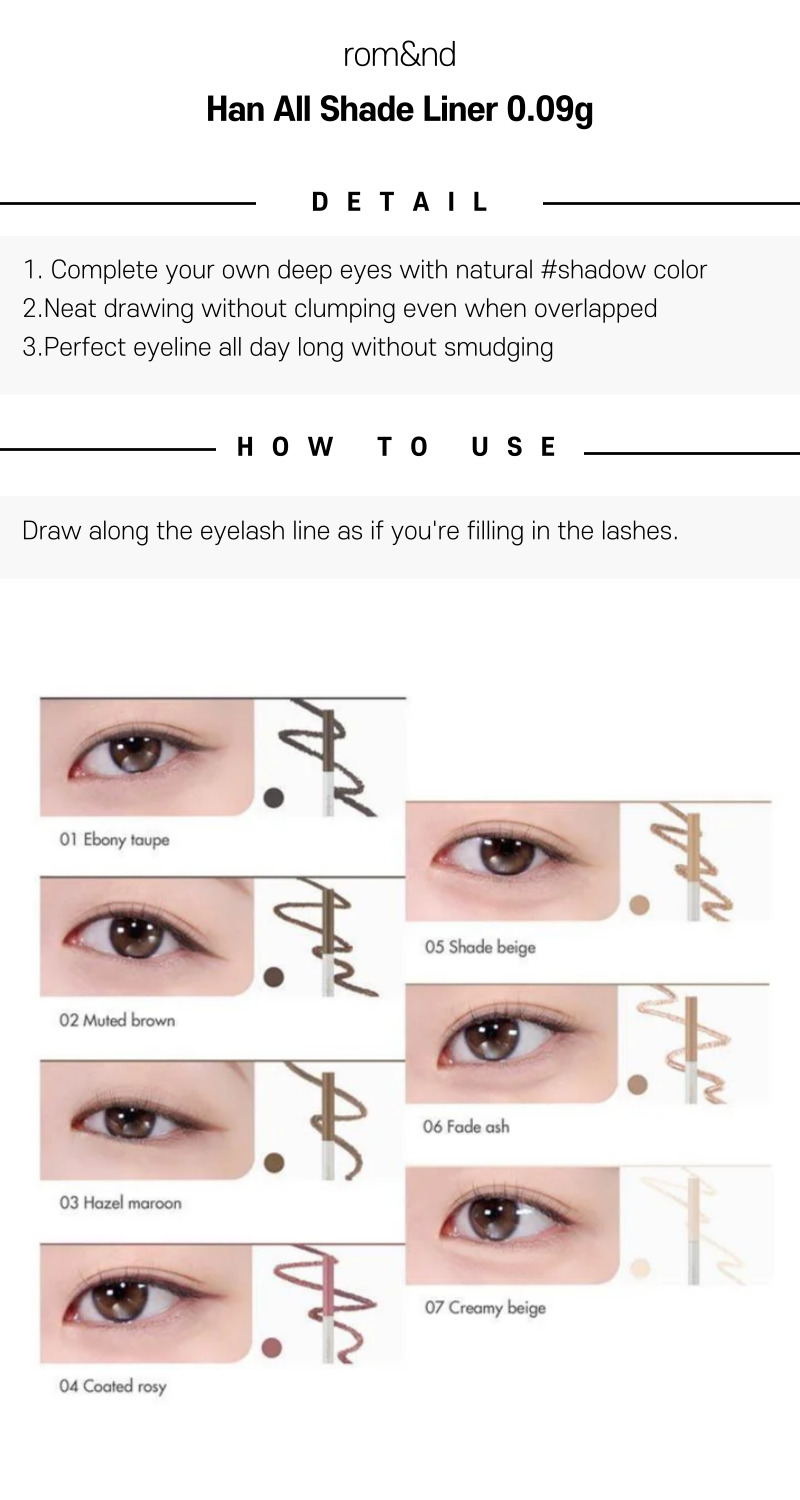 rom&nd

Han All Shade Liner 0.09g

DETAIL

1. Complete your own deep eyes with natural #shadow color
2.Neat drawing without clumping even when overlapped
3.Perfect eyeline all day long without smudging

HOW TO USE

Draw along the eyelash line as if you're filling in the lashes.

01 Ebony taupe

02 Muted brown

03 Hazel maroon

04 Coated rosy

05 Shade beige

06 Fade ash

07 Creamy beige